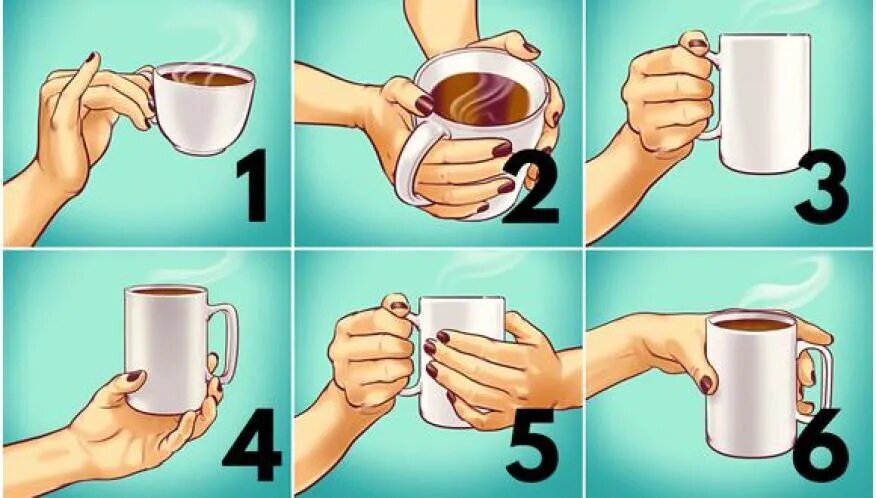 1

2

3

4

5

6